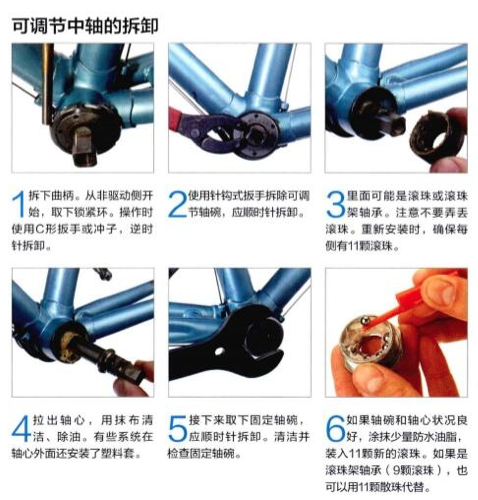 可调节中轴的拆卸

1 拆下曲柄。从非驱动侧开始，取下锁紧环。操作时使用C形扳手或冲子，逆时针拆卸。

2 使用针钩式扳手拆除可调节轴碗，应顺时针拆卸。

3 里面可能是滚珠或滚珠架轴承。注意不要弄丢滚珠。重新安装时，确保每侧有11颗滚珠。

4 拉出轴心，用抹布清洁、除油。有些系统在轴心外面还安装了塑料套。

5 接下来取下固定轴碗，应顺时针拆卸。清洁并检查固定轴碗。

6 如果轴碗和轴心状况良好，涂抹少量防水油脂，装入11颗新的滚珠。如果是滚珠架轴承（9颗滚珠），也可以用11颗散珠代替。